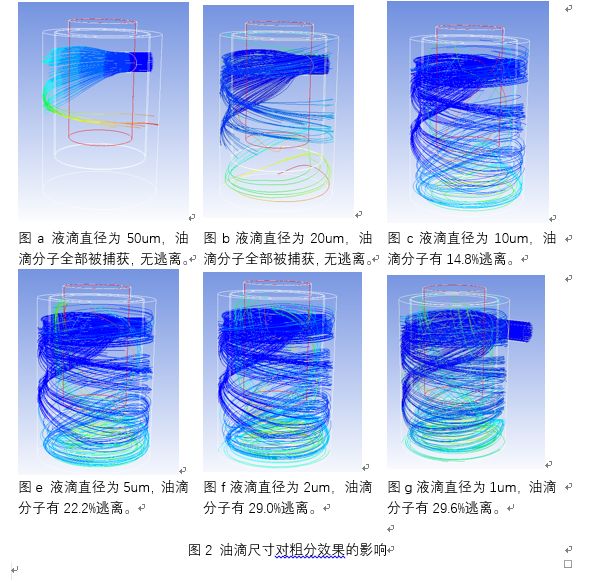 图 a 液滴直径为 50um，油滴分子全部被捕获，无逃离。

图 b 液滴直径为 20um，油滴分子全部被捕获，无逃离。

图 c 液滴直径为 10um，油滴分子有 14.8%逃离。

图 e 液滴直径为 5um，油滴分子有 22.2%逃离。

图 f 液滴直径为 2um，油滴分子有 29.0%逃离。

图 g 液滴直径为 1um，油滴分子有 29.6%逃离。

图 2 油滴尺寸对粗分效果的影响