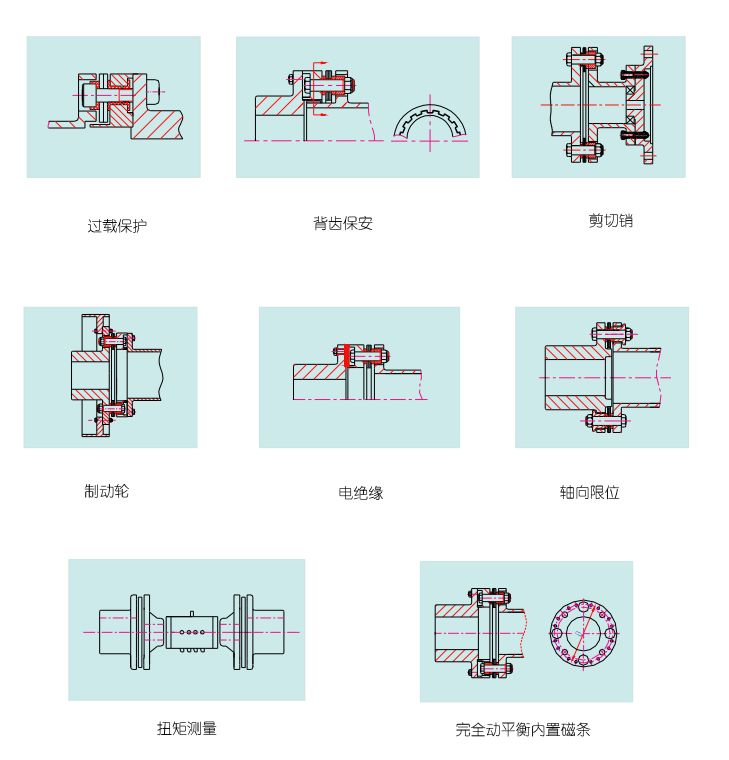 过载保护

背齿保安

剪切销

制动轮

电绝缘

轴向限位

扭矩测量

完全动平衡内置磁条