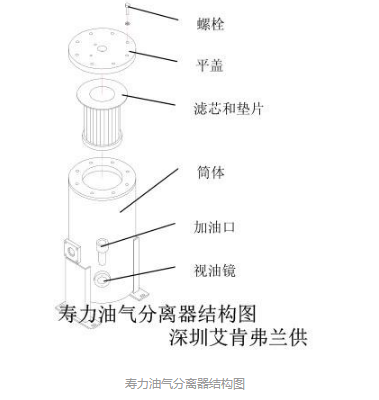 螺栓

平盖

滤芯和垫片

筒体

加油口

视油镜

寿力油气分离器结构图
深圳艾肯弗兰供

寿力油气分离器结构图