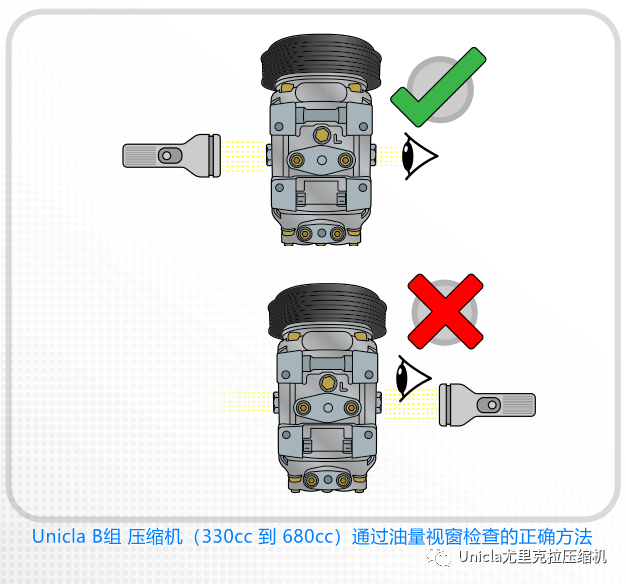 L

L

Unicla B组 压缩机（330cc 到 680cc）通过油量视窗检查的正确方法

Unicla尤里克拉压缩机